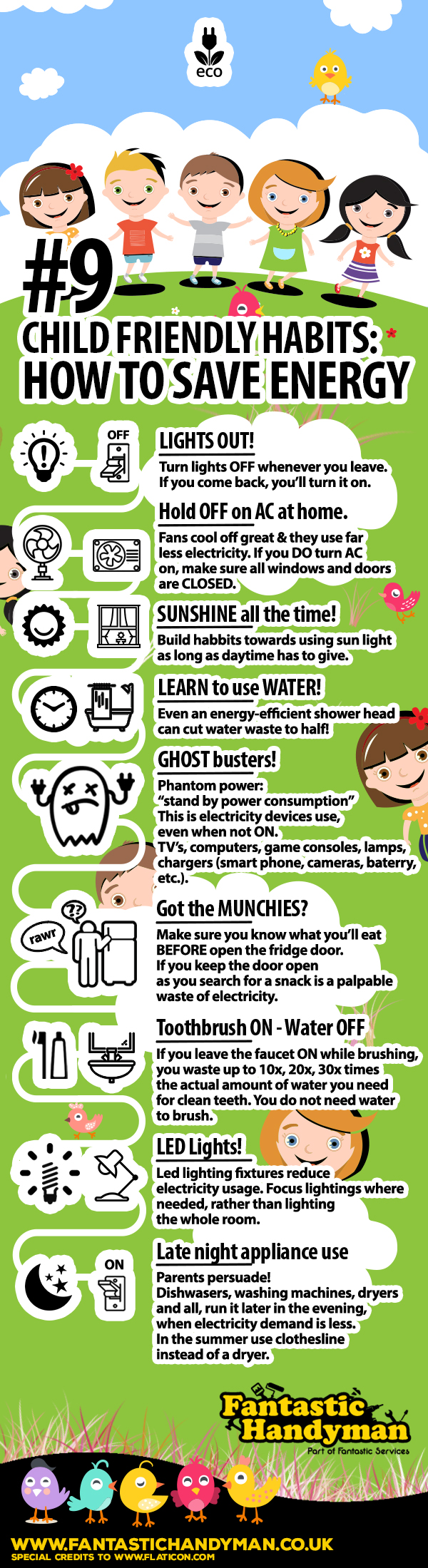 eco

#9 CHILD FRIENDLY HABITS: HOW TO SAVE ENERGY

OFF

LIGHTS OUT!
Turn lights OFF whenever you leave. If you come back, you'll turn it on.

Hold OFF on AC at home.
Fans cool off great & they use far less electricity. If you DO turn AC on, make sure all windows and doors are CLOSED.

SUNSHINE all the time!
Build habbits towards using sun light as long as daytime has to give.

LEARN to use WATER!
Even an energy-efficient shower head can cut water waste to half!

GHOST busters!
Phantom power: "stand by power consumption" This is electricity devices use, even when not ON. TV's, computers, game consoles, lamps, chargers (smart phone, cameras, baterry, etc.).

rawr ??

Got the MUNCHIES?
Make sure you know what you'll eat BEFORE open the fridge door. If you keep the door open as you search for a snack is a palpable waste of electricity.

Toothbrush ON - Water OFF
If you leave the faucet ON while brushing, you waste up to 10x, 20x, 30x times the actual amount of water you need for clean teeth. You do not need water to brush.

LED Lights!
Led lighting fixtures reduce electricity usage. Focus lightings where needed, rather than lighting the whole room.

ON

Late night appliance use
Parents persuade! Dishwasers, washing machines, dryers and all, run it later in the evening, when electricity demand is less. In the summer use clothesline instead of a dryer.

Fantastic Handyman
Part of Fantastic Services

WWW.FANTASTICHANDYMAN.CO.UK
SPECIAL CREDITS TO WWW.FLATICON.COM